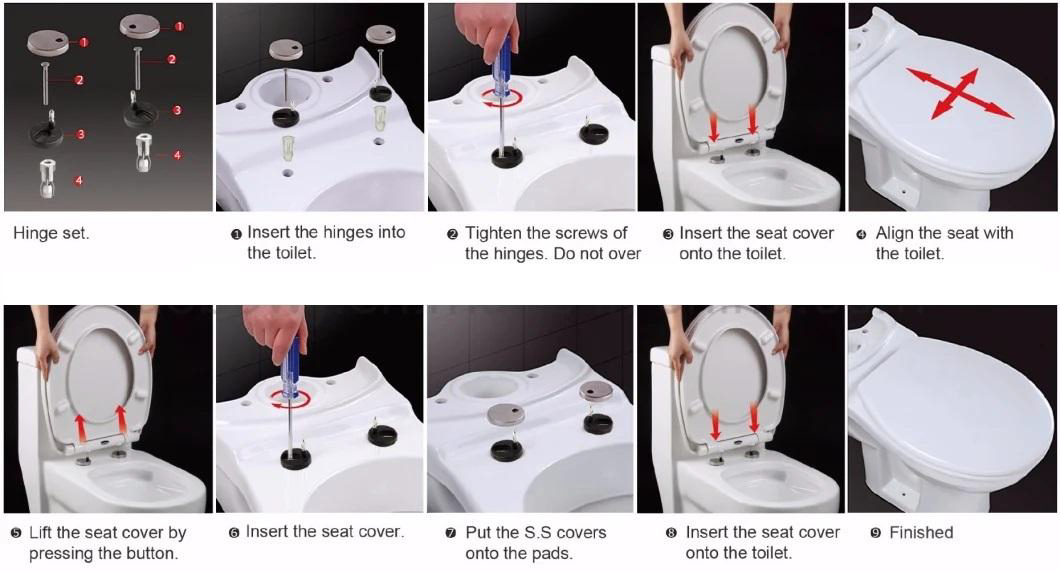 1 2 3 4 1 2 3 4

Hinge set.

❶ Insert the hinges into the toilet.

❷ Tighten the screws of the hinges. Do not over

❸ Insert the seat cover onto the toilet.

❹ Align the seat with the toilet.

❺ Lift the seat cover by pressing the button.

❻ Insert the seat cover.

❼ Put the S.S covers onto the pads.

❽ Insert the seat cover onto the toilet.

❾ Finished